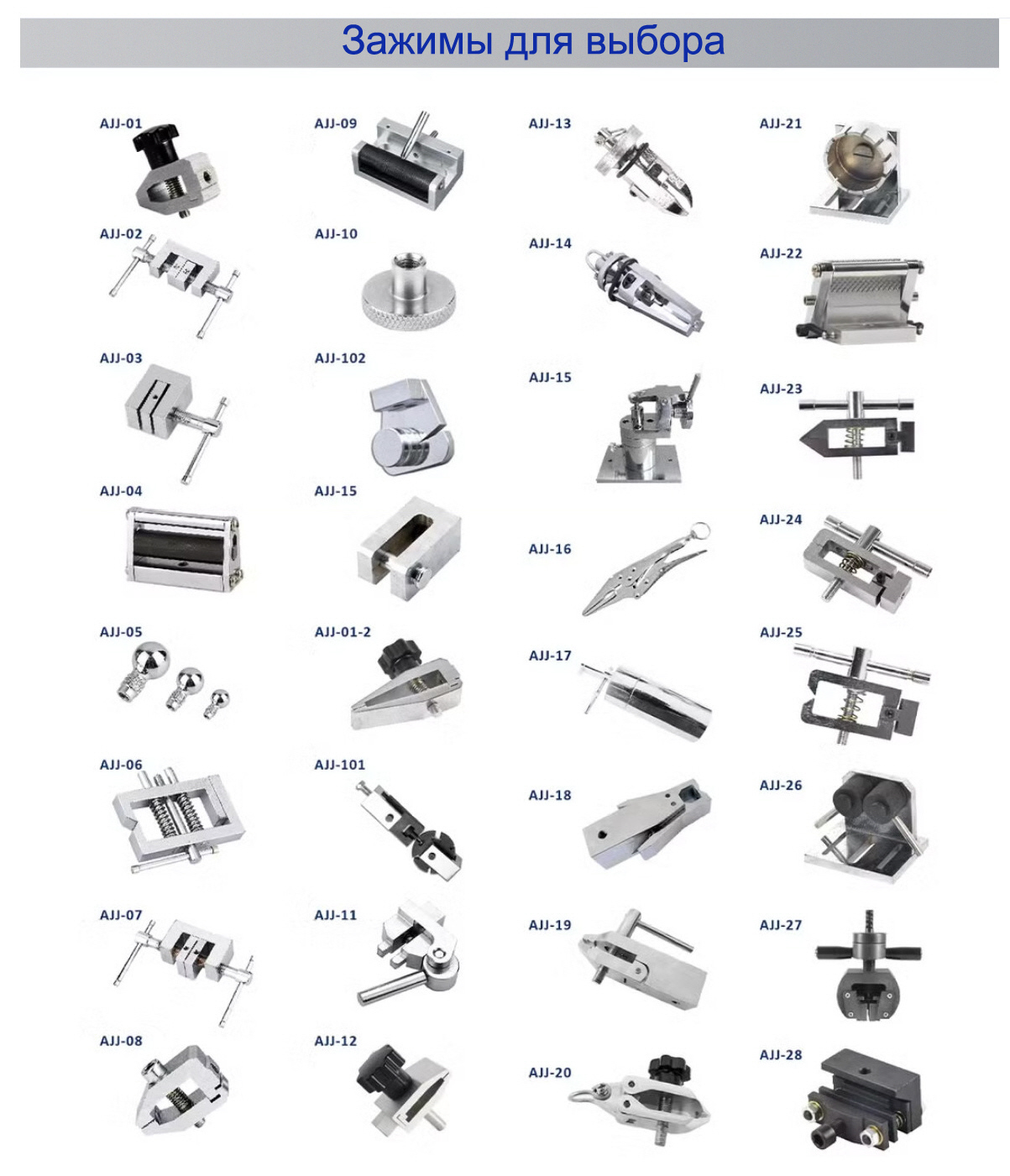 Зажимы для выбора

AJJ-01
AJJ-02
AJJ-03
AJJ-04
AJJ-05
AJJ-06
AJJ-07
AJJ-08

AJJ-09
AJJ-10
AJJ-102
AJJ-15
AJJ-01-2
AJJ-101
AJJ-11
AJJ-12

AJJ-13
AJJ-14
AJJ-15
AJJ-16
AJJ-17
AJJ-18
AJJ-19
AJJ-20

AJJ-21
AJJ-22
AJJ-23
AJJ-24
AJJ-25
AJJ-26
AJJ-27
AJJ-28