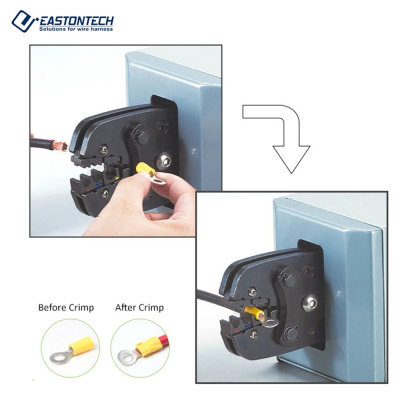 EASTONTECH
Solutions for wire harness

Before Crimp
After Crimp